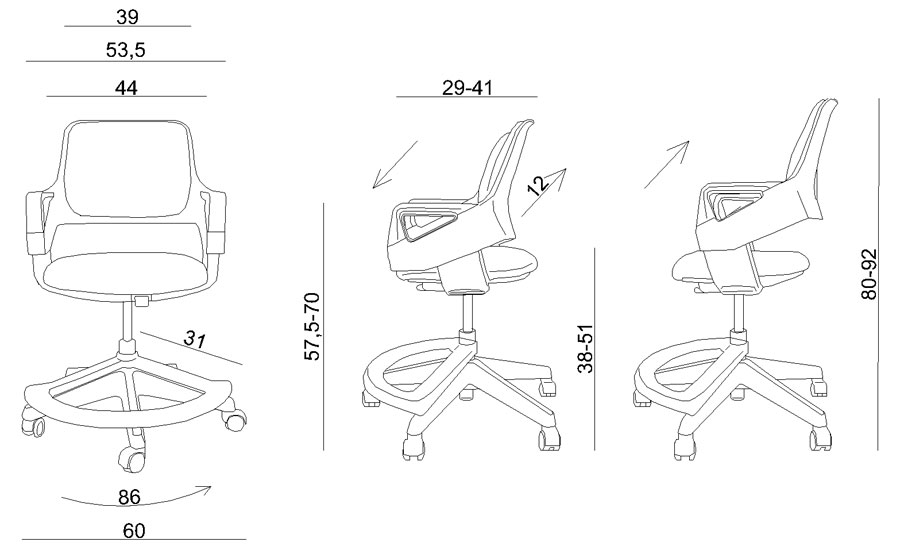 39
53,5
44
31
86
60
29-41
12
57,5-70
38-51
80-92